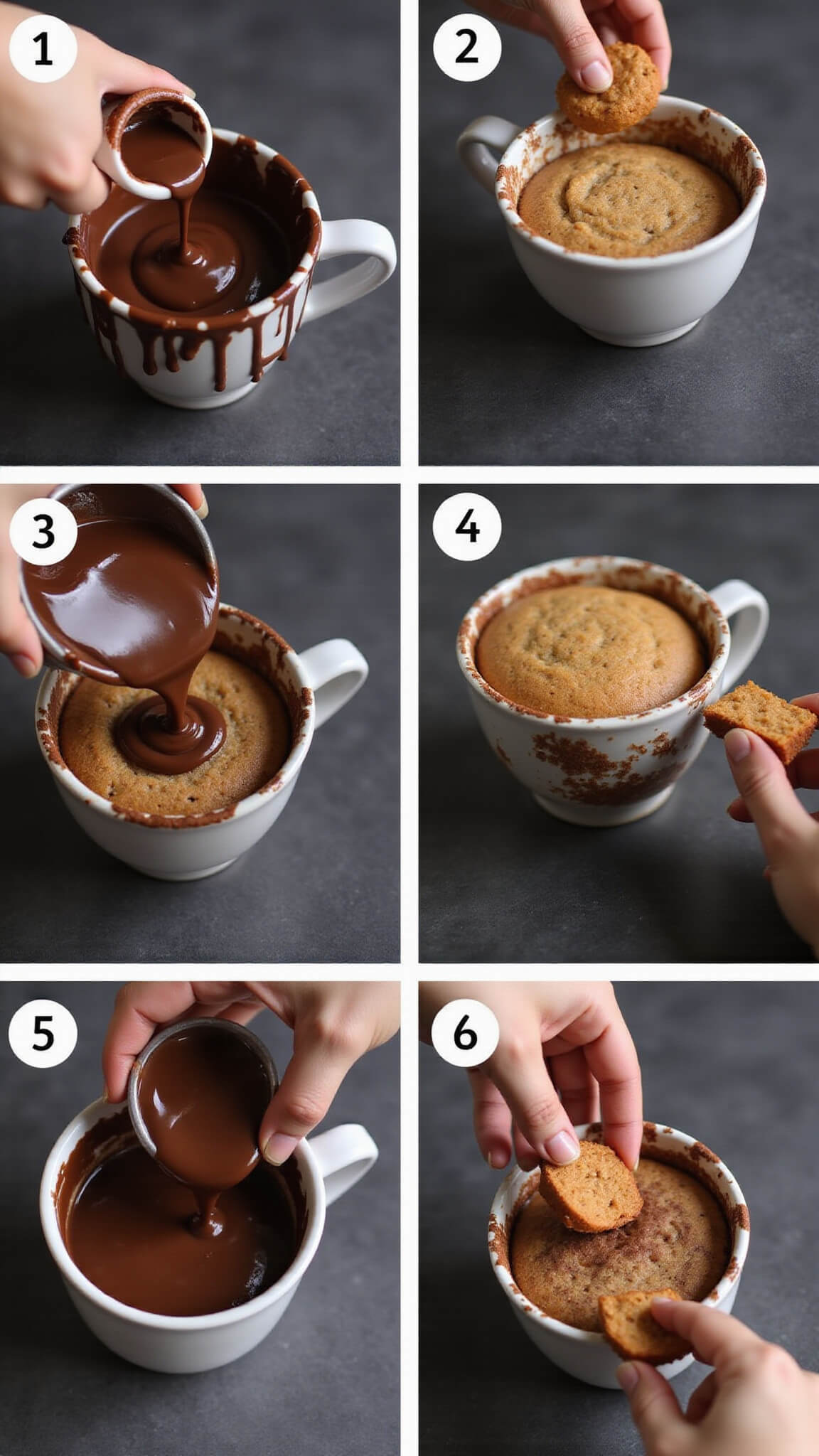 1

2

3

4

5

6